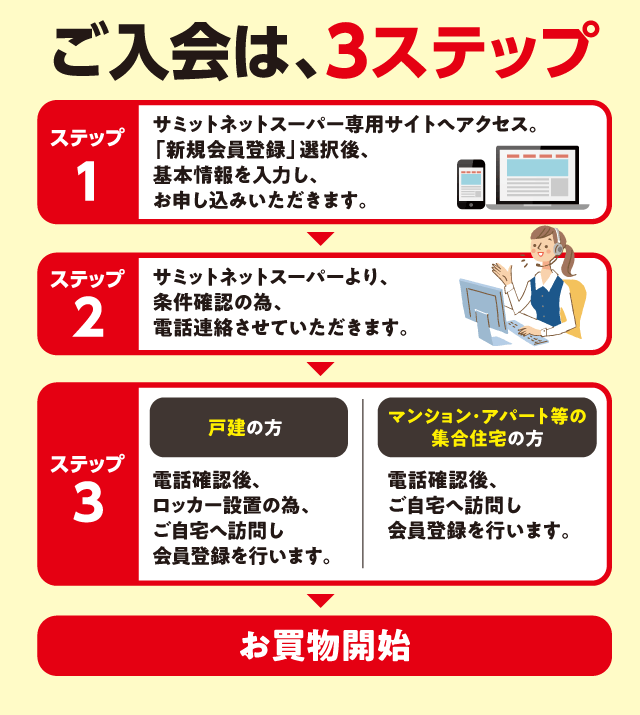 ご入会は、3ステップ

ステップ
1

サミットネットスーパー専用サイトへアクセス。「新規会員登録」選択後、基本情報を入力し、お申し込みいただきます。

ステップ
2

サミットネットスーパーより、条件確認の為、電話連絡させていただきます。

ステップ
3

戸建の方

電話確認後、ロッカー設置の為、ご自宅へ訪問し会員登録を行います。

マンション・アパート等の集合住宅の方

電話確認後、ご自宅へ訪問し会員登録を行います。

お買物開始